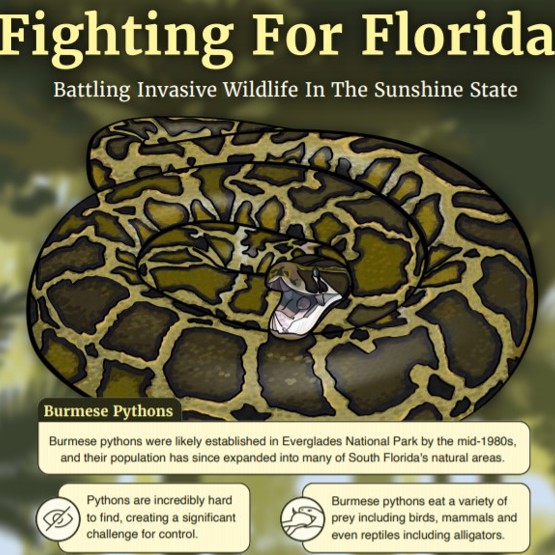 Fighting For Florida

Battling Invasive Wildlife In The Sunshine State

Burmese Pythons

Burmese pythons were likely established in Everglades National Park by the mid-1980s, and their population has since expanded into many of South Florida's natural areas.

Pythons are incredibly hard to find, creating a significant challenge for control.

Burmese pythons eat a variety of prey including birds, mammals and even reptiles including alligators.